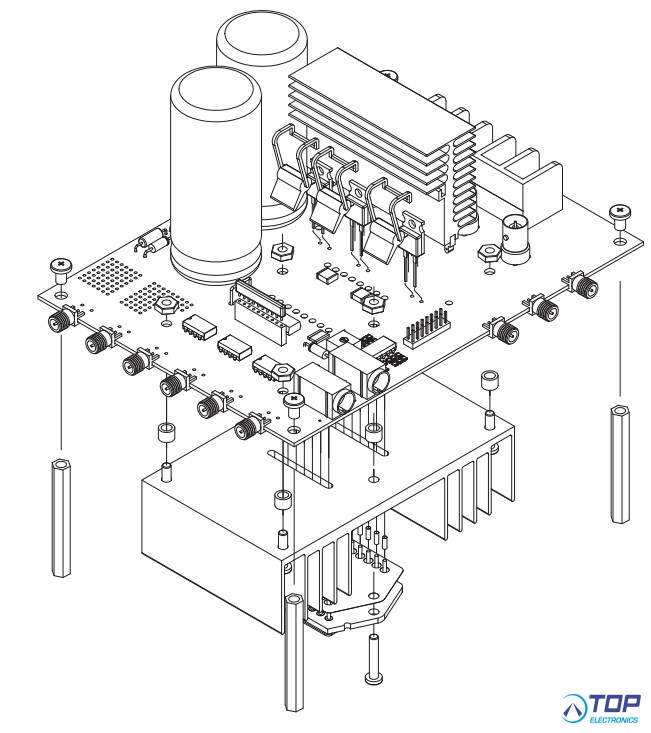 TOP
ELECTRONICS