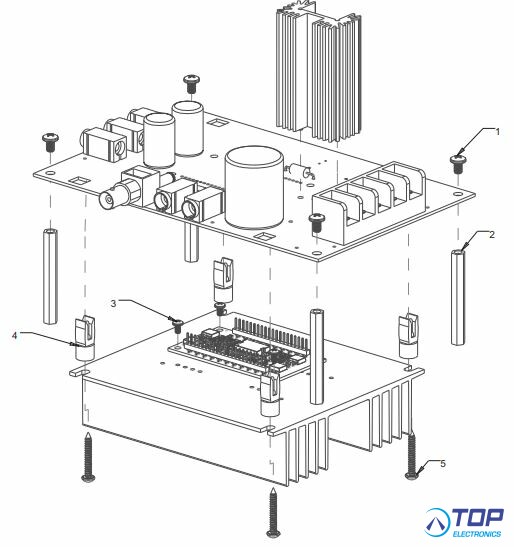 1
2
3
4
5
TOP
ELECTRONICS