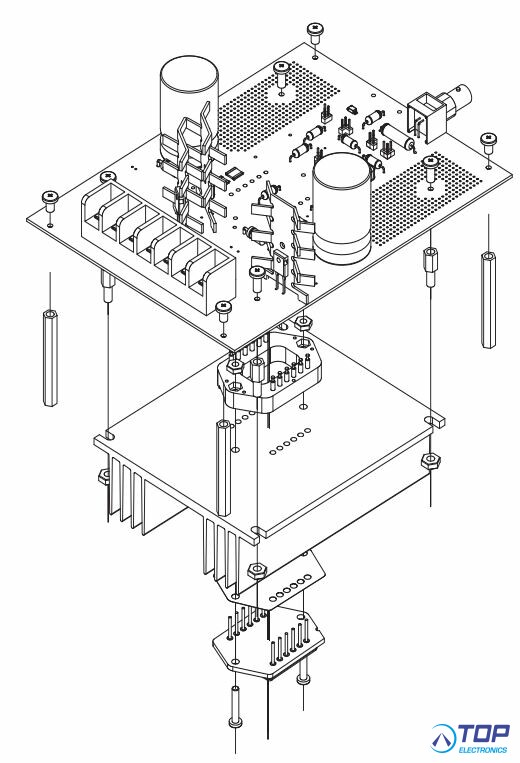 TOP
ELECTRONICS